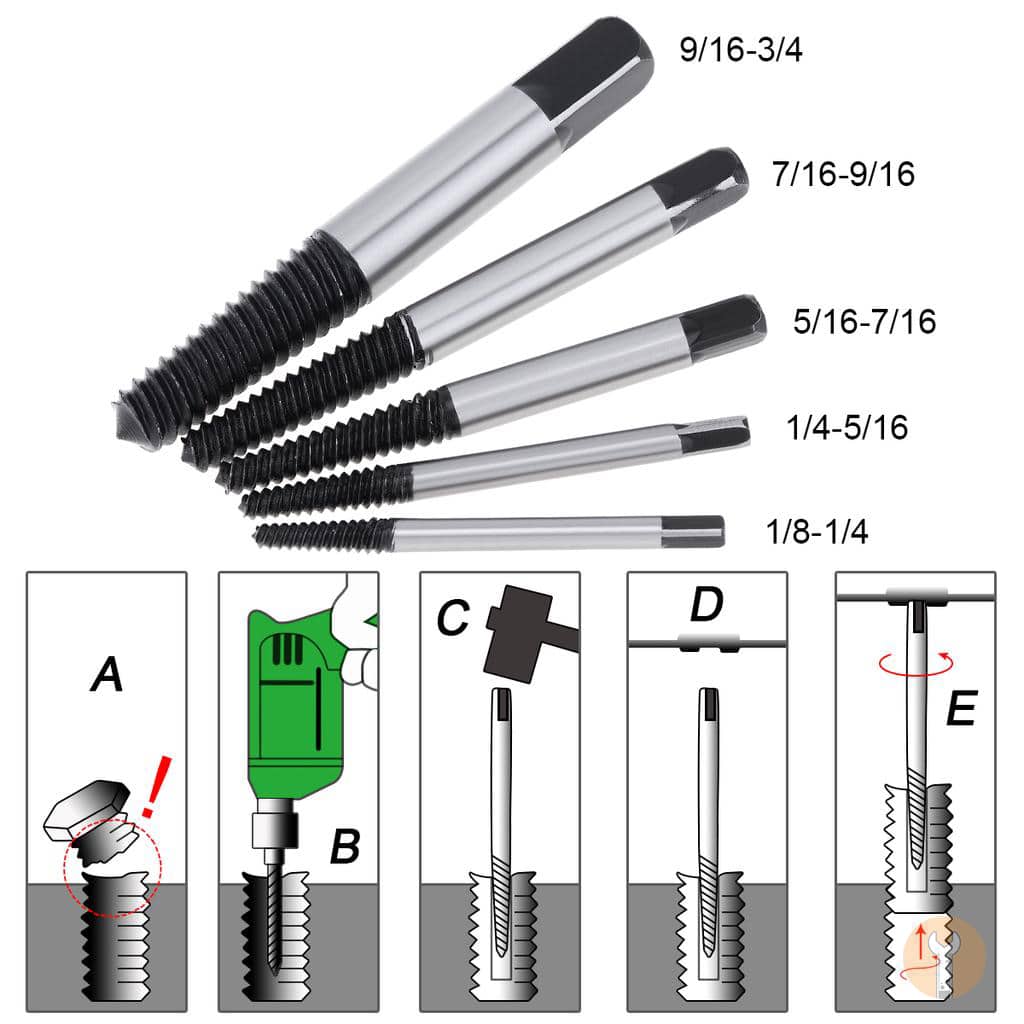 9/16-3/4

7/16-9/16

5/16-7/16

1/4-5/16

1/8-1/4

A

!

B

C

D

E